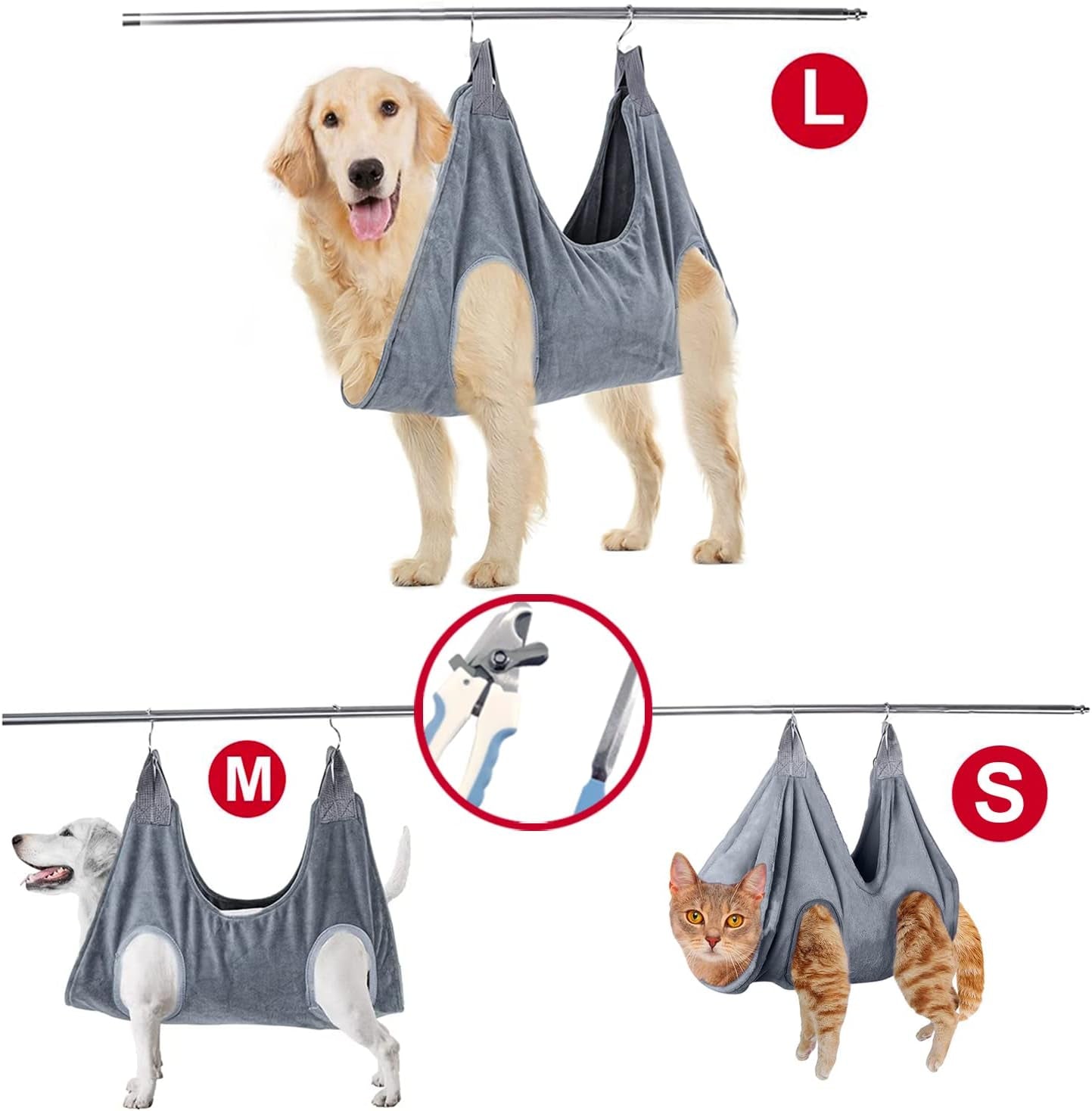 L

M

S